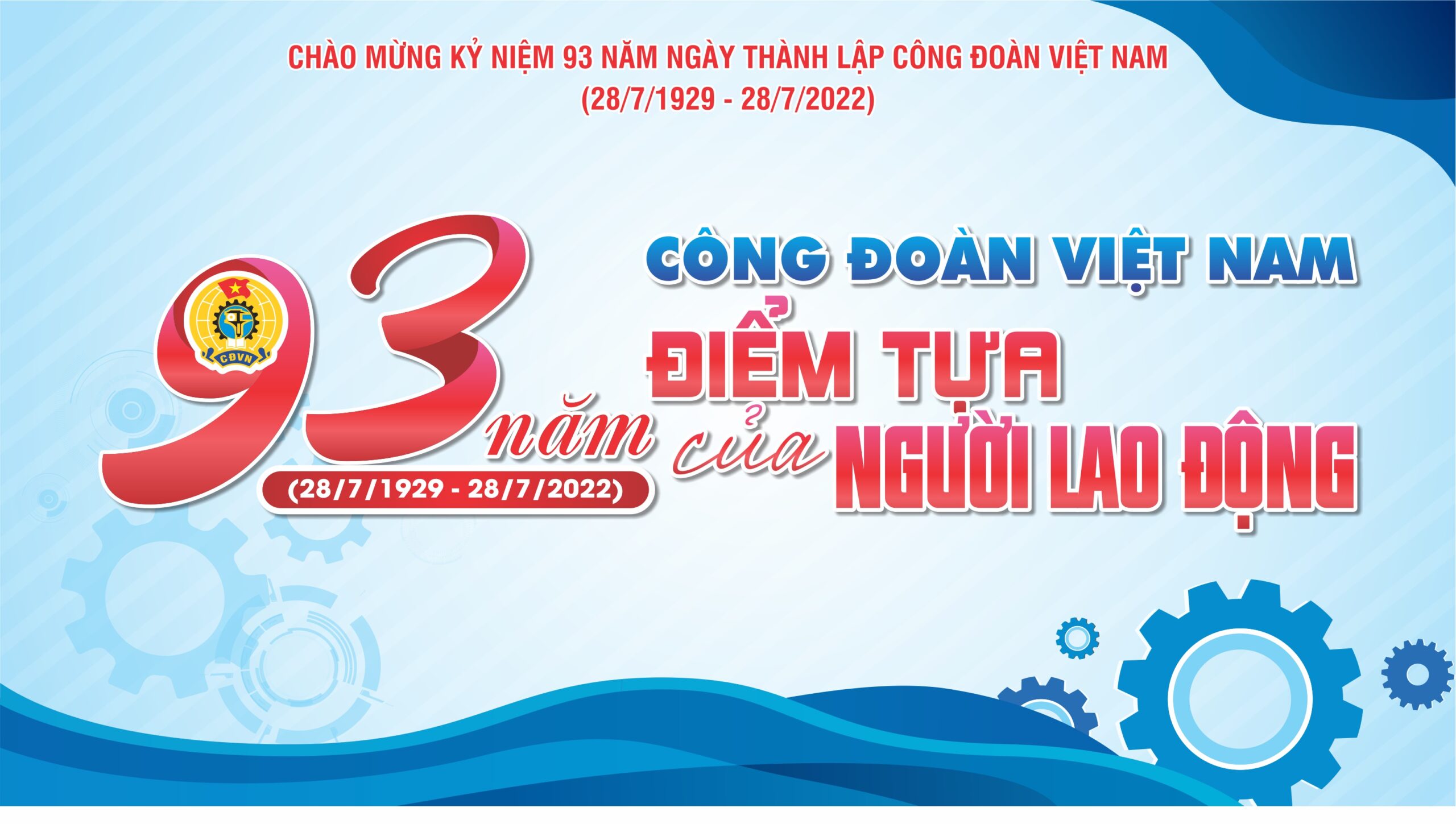 CHÀO MỪNG KỶ NIỆM 93 NĂM NGÀY THÀNH LẬP CÔNG ĐOÀN VIỆT NAM
(28/7/1929 - 28/7/2022)

CĐVN

93 năm
(28/7/1929 - 28/7/2022)

CÔNG ĐOÀN VIỆT NAM
ĐIỂM TỰA
của NGƯỜI LAO ĐỘNG