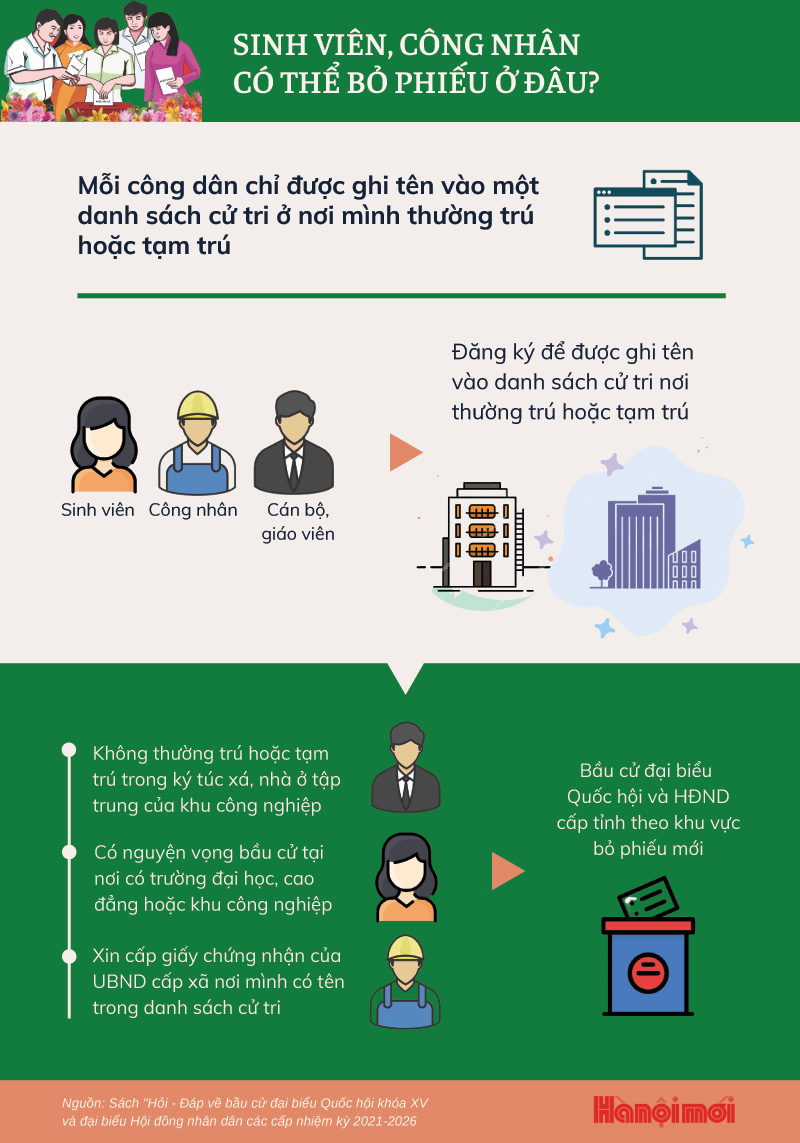 SINH VIÊN, CÔNG NHÂN CÓ THỂ BỎ PHIẾU Ở ĐÂU?

Mỗi công dân chỉ được ghi tên vào một danh sách cử tri ở nơi mình thường trú hoặc tạm trú

Sinh viên

Công nhân

Cán bộ, giáo viên

Đăng ký để được ghi tên vào danh sách cử tri nơi thường trú hoặc tạm trú

Không thường trú hoặc tạm trú trong ký túc xá, nhà ở tập trung của khu công nghiệp

Có nguyện vọng bầu cử tại nơi có trường đại học, cao đẳng hoặc khu công nghiệp

Xin cấp giấy chứng nhận của UBND cấp xã nơi mình có tên trong danh sách cử tri

Bầu cử đại biểu Quốc hội và HĐND cấp tỉnh theo khu vực bỏ phiếu mới

Nguồn: Sách "Hỏi - Đáp về bầu cử đại biểu Quốc hội khóa XV và đại biểu Hội đồng nhân dân các cấp nhiệm kỳ 2021-2026

Hànộimới