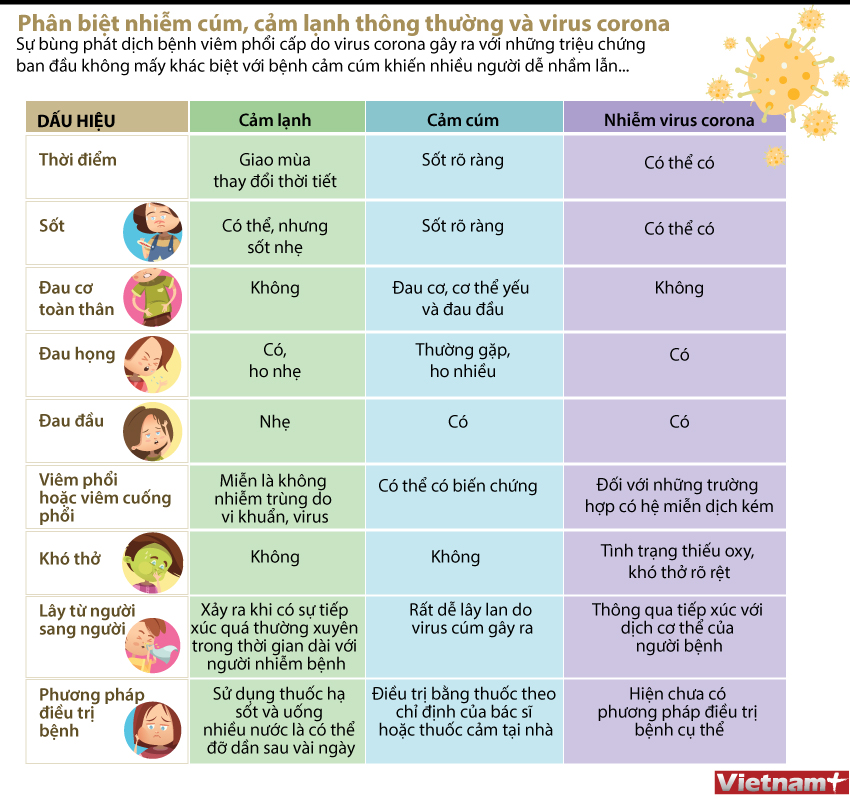 Phân biệt nhiễm cúm, cảm lạnh thông thường và virus corona

Sự bùng phát dịch bệnh viêm phổi cấp do virus corona gây ra với những triệu chứng ban đầu không mấy khác biệt với bệnh cảm cúm khiến nhiều người dễ nhầm lẫn...

| DẤU HIỆU | Cảm lạnh | Cảm cúm | Nhiễm virus corona |
|---|---|---|---|
| Thời điểm | Giao mùa thay đổi thời tiết | Sốt rõ ràng | Có thể có |
| Sốt | Có thể, nhưng sốt nhẹ | Sốt rõ ràng | Có thể có |
| Đau cơ toàn thân | Không | Đau cơ, cơ thể yếu và đau đầu | Không |
| Đau họng | Có, ho nhẹ | Thường gặp, ho nhiều | Có |
| Đau đầu | Nhẹ | Có | Có |
| Viêm phổi hoặc viêm cuống phổi | Miễn là không nhiễm trùng do vi khuẩn, virus | Có thể có biến chứng | Đối với những trường hợp có hệ miễn dịch kém |
| Khó thở | Không | Không | Tình trạng thiếu oxy, khó thở rõ rệt |
| Lây từ người sang người | Xảy ra khi có sự tiếp xúc quá thường xuyên trong thời gian dài với người nhiễm bệnh | Rất dễ lây lan do virus cúm gây ra | Thông qua tiếp xúc với dịch cơ thể của người bệnh |
| Phương pháp điều trị bệnh | Sử dụng thuốc hạ sốt và uống nhiều nước là có thể đỡ dần sau vài ngày | Điều trị bằng thuốc theo chỉ định của bác sĩ hoặc thuốc cảm tại nhà | Hiện chưa có phương pháp điều trị bệnh cụ thể |

Vietnam+